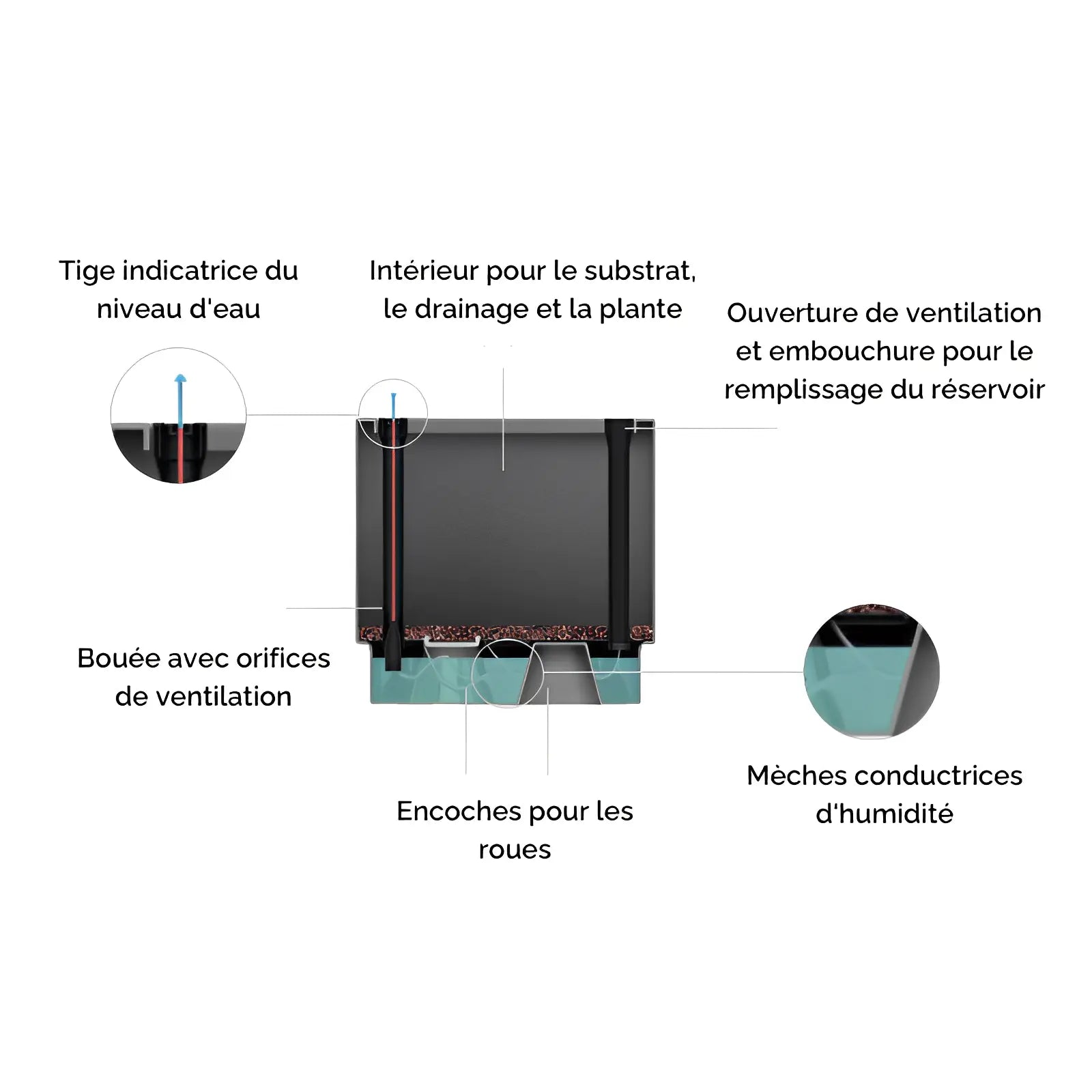 Tige indicatrice du niveau d'eau

Intérieur pour le substrat, le drainage et la plante

Ouverture de ventilation et embouchure pour le remplissage du réservoir

Bouée avec orifices de ventilation

Encoches pour les roues

Mèches conductrices d'humidité