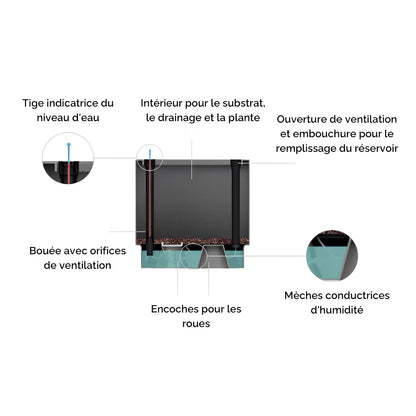 Tige indicatrice du niveau d'eau

Intérieur pour le substrat, le drainage et la plante

Ouverture de ventilation et embouchure pour le remplissage du réservoir

Bouée avec orifices de ventilation

Encoches pour les roues

Mèches conductrices d'humidité